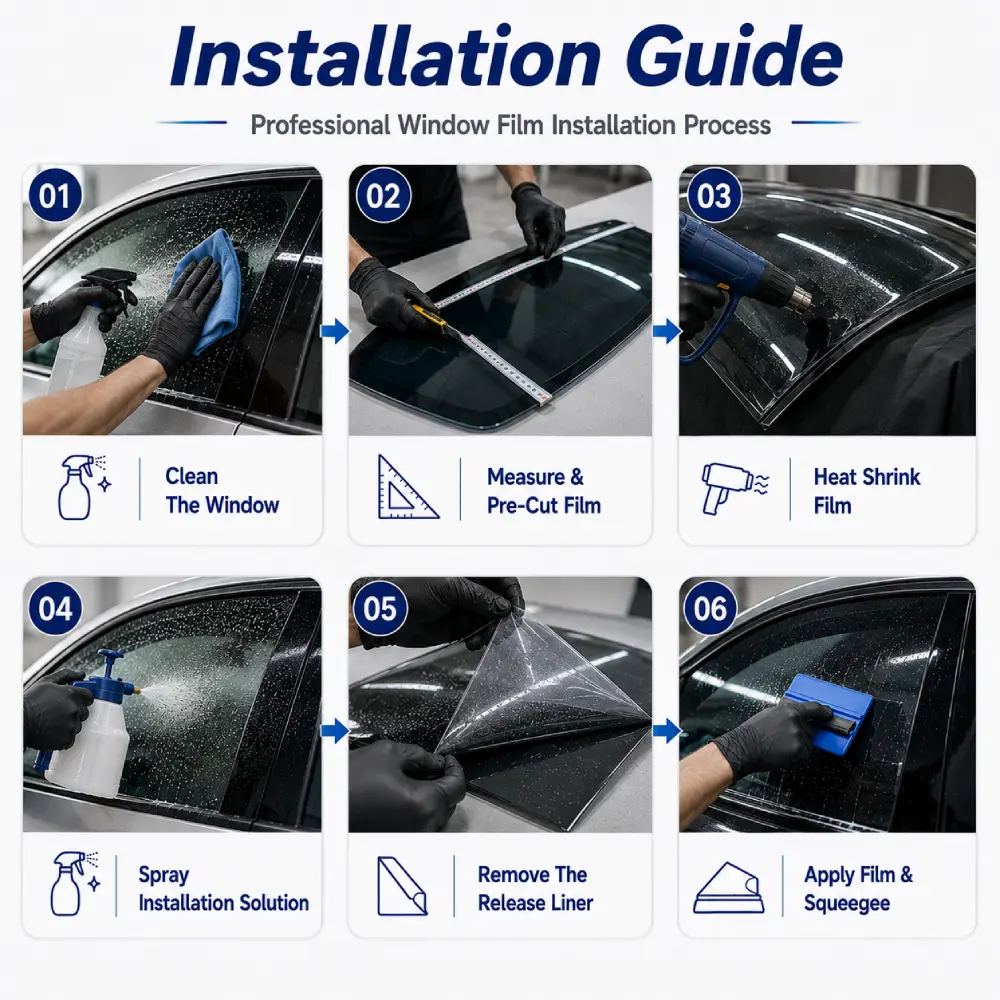 Installation Guide

Professional Window Film Installation Process

01

Clean The Window

02

Measure & Pre-Cut Film

03

Heat Shrink Film

04

Spray Installation Solution

05

Remove The Release Liner

06

Apply Film & Squeegee